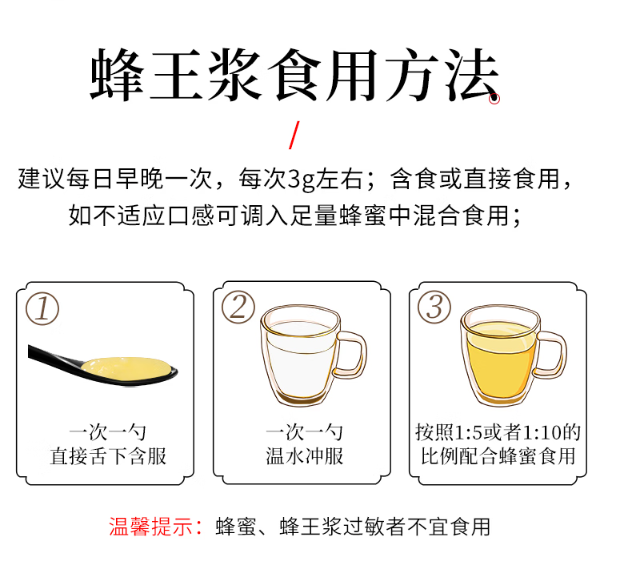 蜂王浆食用方法

/

建议每日早晚一次，每次3g左右；含食或直接食用，如不适应口感可调入足量蜂蜜中混合食用；

①
一次一勺
直接舌下含服

②
一次一勺
温水冲服

③
按照1:5或者1:10的比例配合蜂蜜食用

温馨提示：蜂蜜、蜂王浆过敏者不宜食用