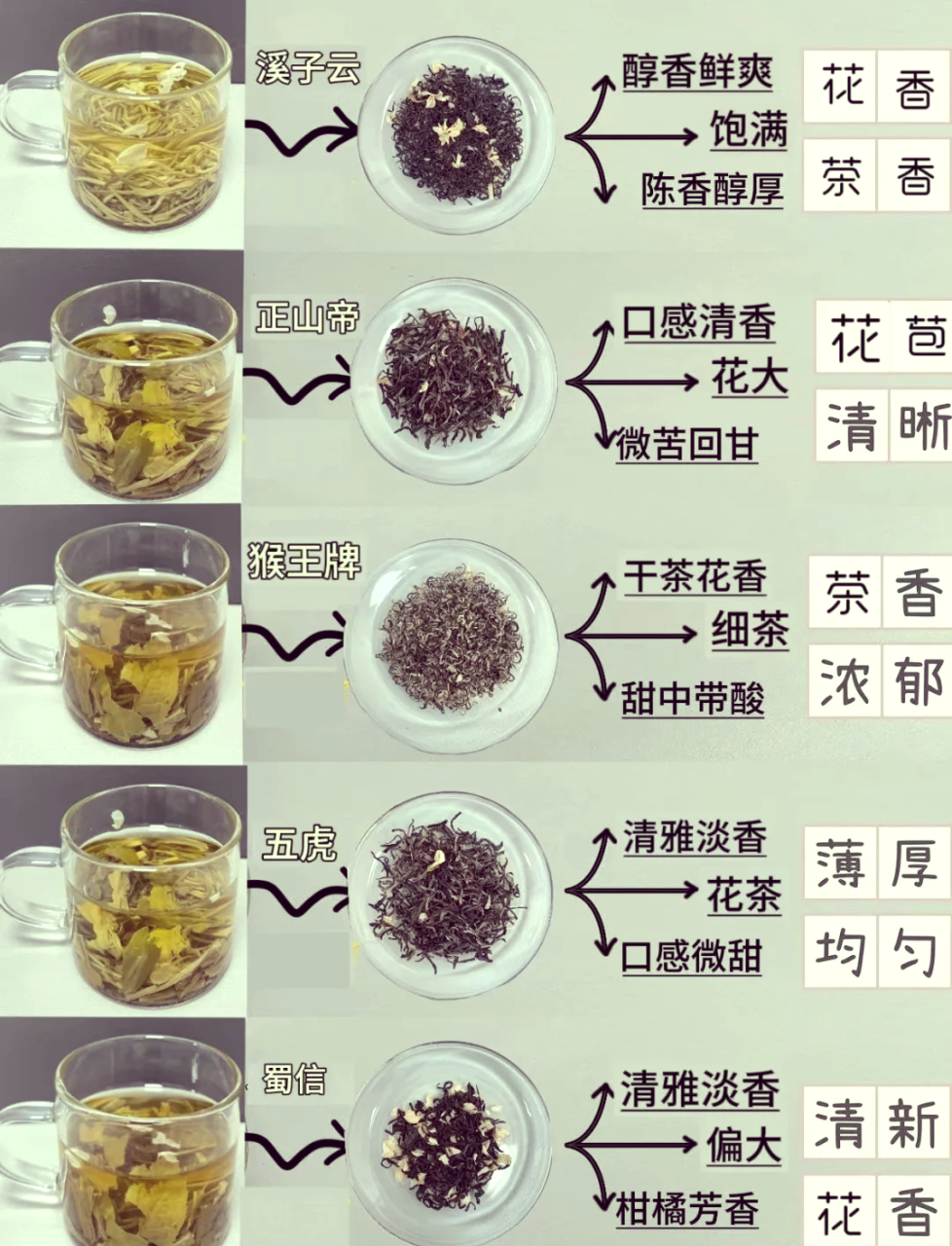 溪子云

醇香鲜爽
饱满
陈香醇厚

花香
茶香

正山帝

口感清香
花大
微苦回甘

花苞
清晰

猴王牌

干茶花香
细茶
甜中带酸

茶香
浓郁

五虎

清雅淡香
花茶
口感微甜

薄厚
均匀

蜀信

清雅淡香
偏大
柑橘芳香

清新
花香